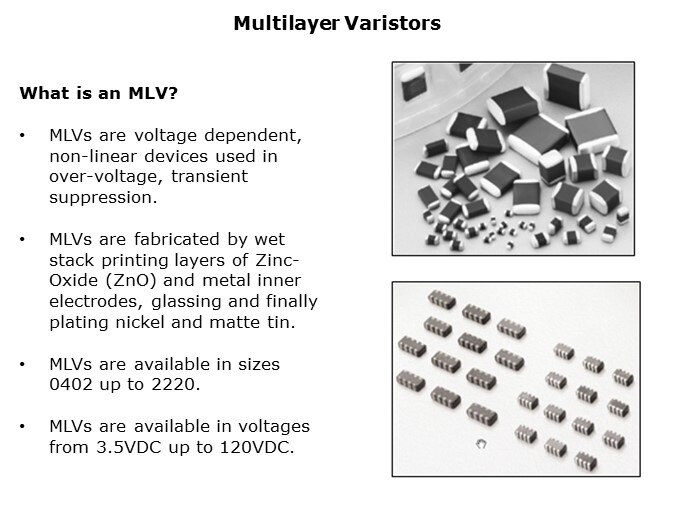 Multilayer Varistors

What is an MLV?

• MLVs are voltage dependent, non-linear devices used in over-voltage, transient suppression.

• MLVs are fabricated by wet stack printing layers of Zinc-Oxide (ZnO) and metal inner electrodes, glassing and finally plating nickel and matte tin.

• MLVs are available in sizes 0402 up to 2220.

• MLVs are available in voltages from 3.5VDC up to 120VDC.