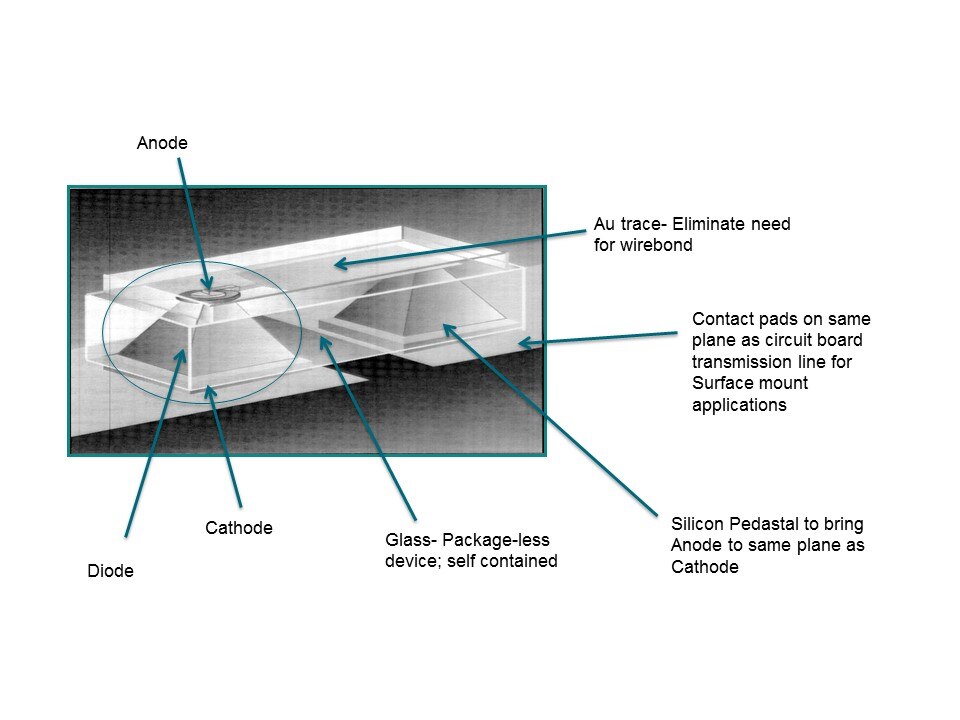 Anode

Au trace- Eliminate need for wirebond

Contact pads on same plane as circuit board transmission line for Surface mount applications

Silicon Pedastal to bring Anode to same plane as Cathode

Glass- Package-less device; self contained

Cathode

Diode