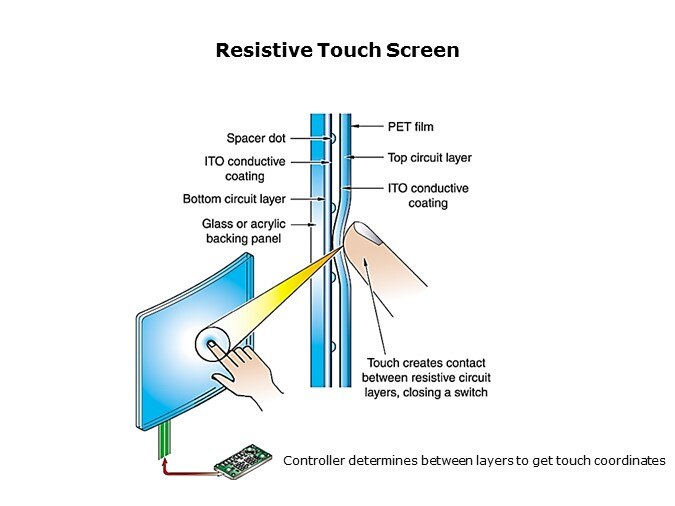 Resistive Touch Screen

Spacer dot

ITO conductive coating

Bottom circuit layer

Glass or acrylic backing panel

PET film

Top circuit layer

ITO conductive coating

Touch creates contact between resistive circuit layers, closing a switch

Controller determines between layers to get touch coordinates