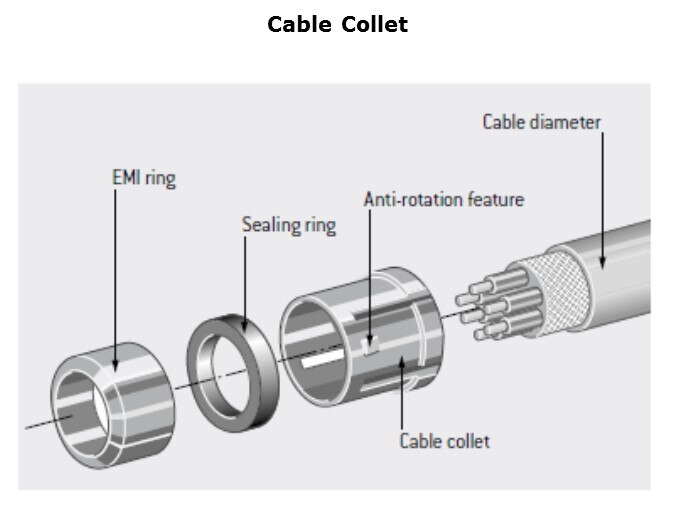 Cable Collet

Cable diameter

EMI ring

Anti-rotation feature

Sealing ring

Cable collet