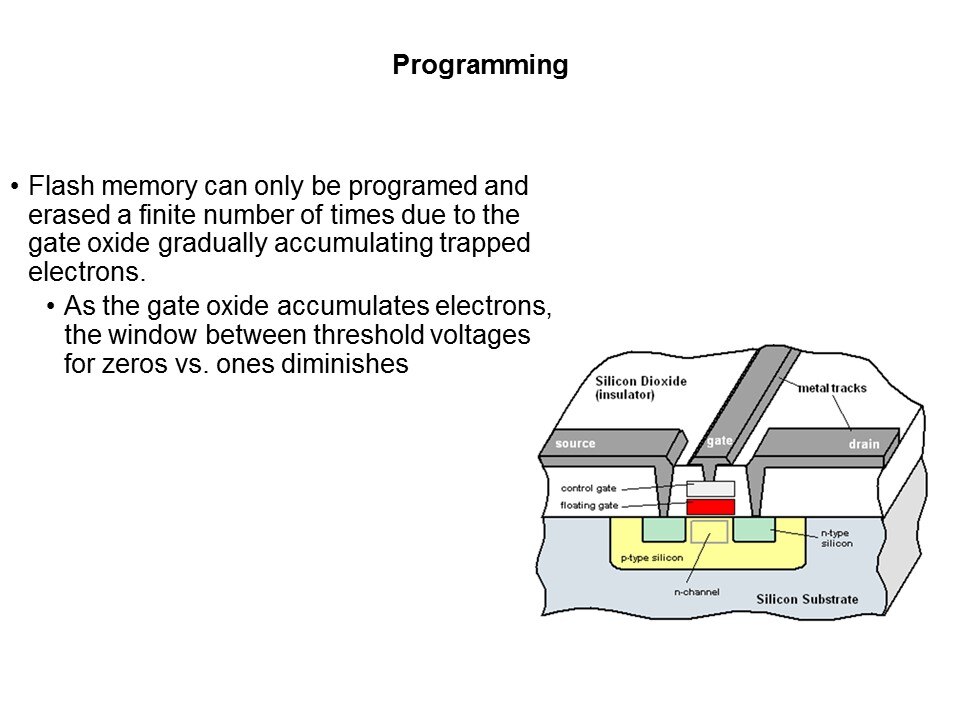 Programming

• Flash memory can only be programed and erased a finite number of times due to the gate oxide gradually accumulating trapped electrons.

• As the gate oxide accumulates electrons, the window between threshold voltages for zeros vs. ones diminishes

Silicon Dioxide (insulator)
metal tracks
source
gate
drain
control gate
floating gate
n-type silicon
p-type silicon
n-channel
Silicon Substrate