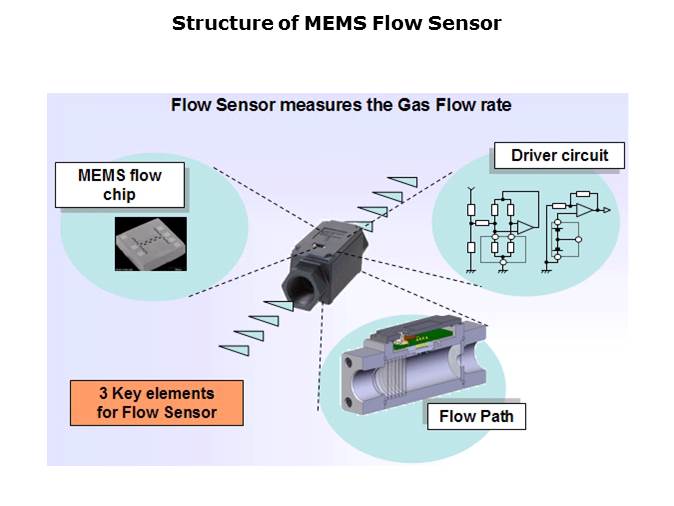 Structure of MEMS Flow Sensor

Flow Sensor measures the Gas Flow rate

MEMS flow chip

Driver circuit

3 Key elements for Flow Sensor

Flow Path