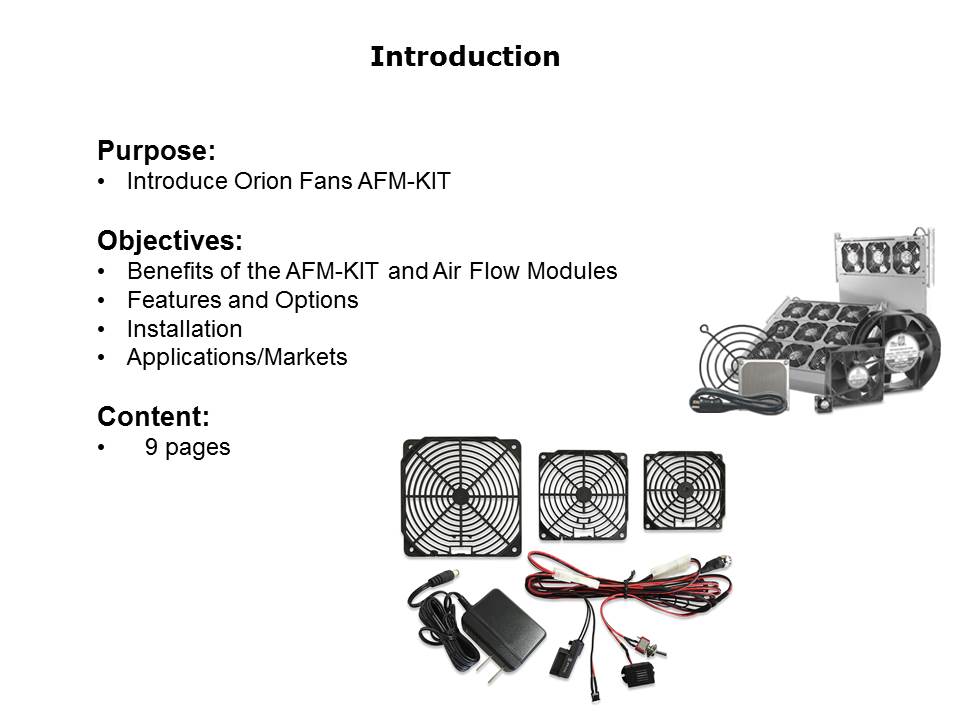 Introduction

Purpose:
• Introduce Orion Fans AFM-KIT

Objectives:
• Benefits of the AFM-KIT and Air Flow Modules
• Features and Options
• Installation
• Applications/Markets

Content:
• 9 pages