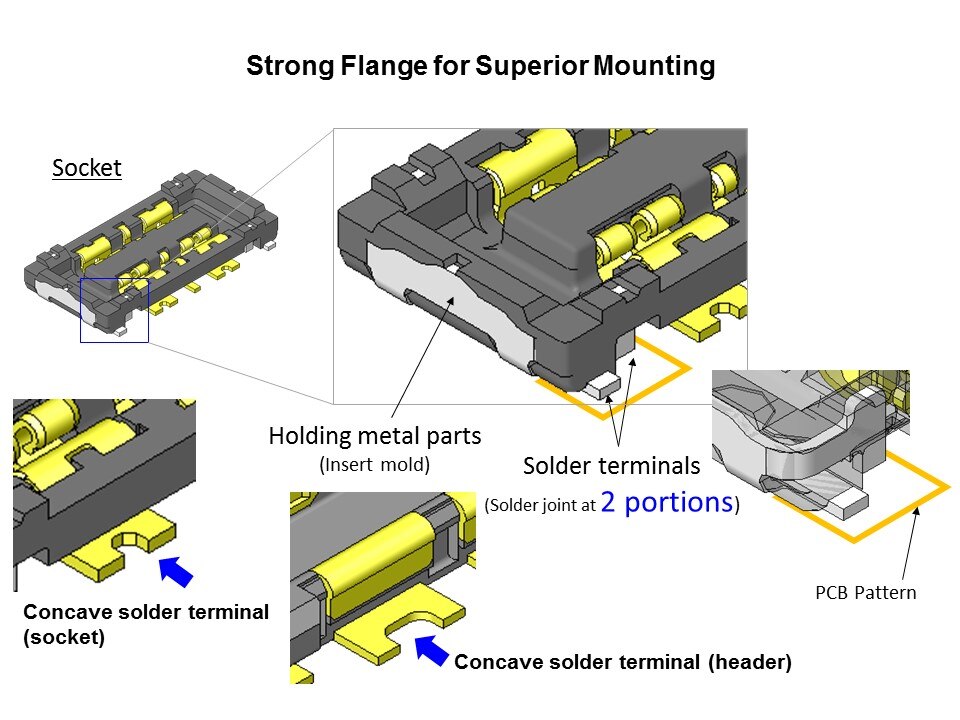 Strong Flange for Superior Mounting

Socket

Holding metal parts
(Insert mold)

Solder terminals
(Solder joint at 2 portions)

PCB Pattern

Concave solder terminal (socket)

Concave solder terminal (header)