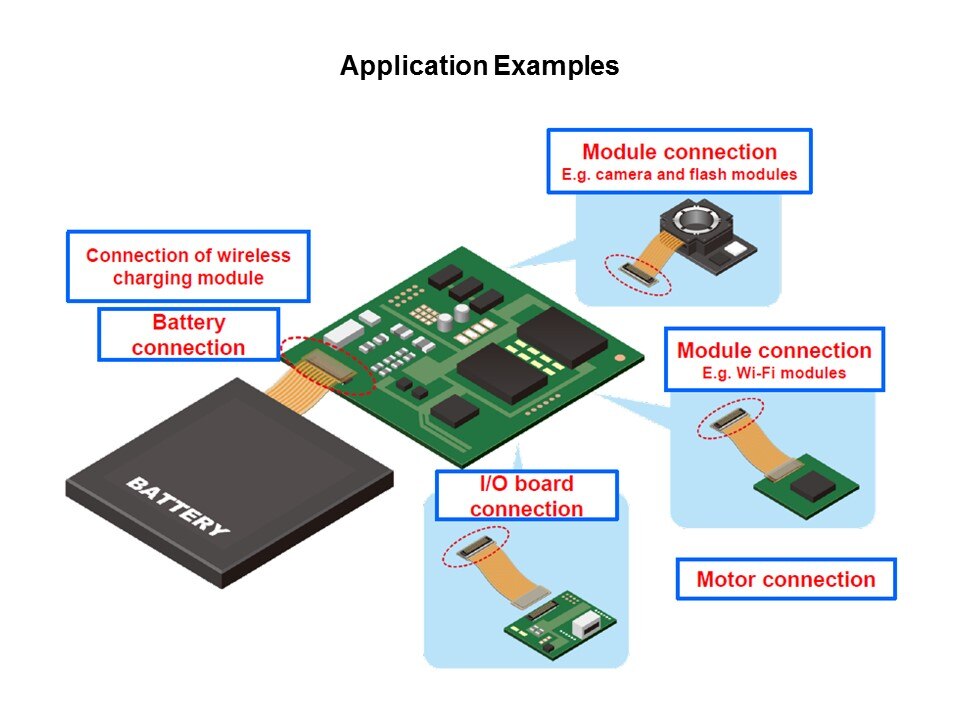 Application Examples

Module connection
E.g. camera and flash modules

Connection of wireless charging module

Battery connection

Module connection
E.g. Wi-Fi modules

BATTERY

I/O board connection

Motor connection