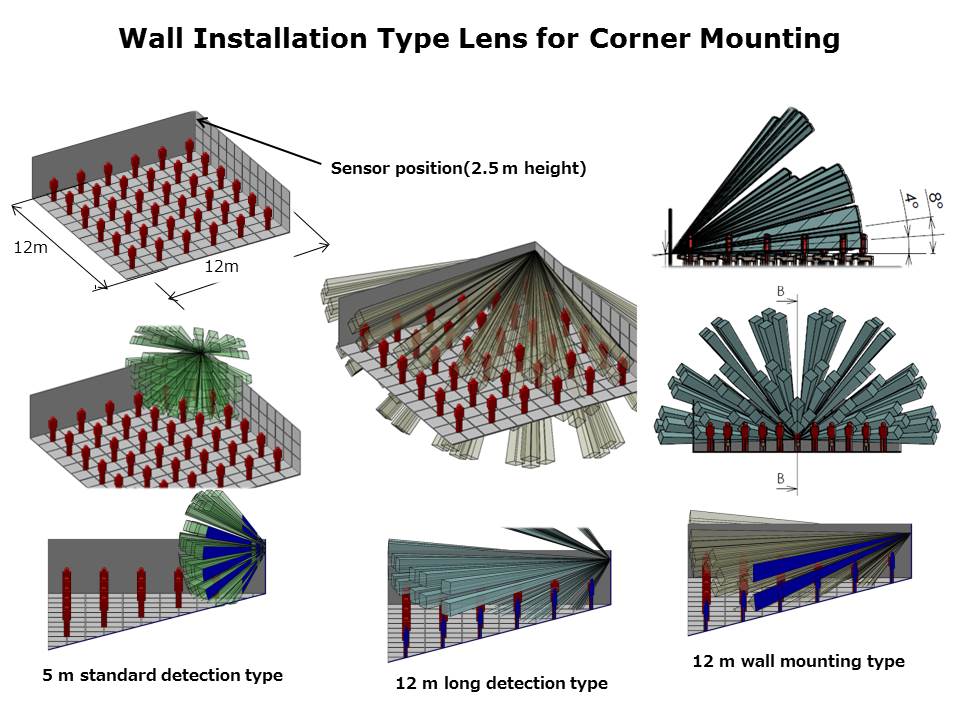 Wall Installation Type Lens for Corner Mounting

Sensor position(2.5 m height)

12m

12m

4°

8°

B

B

5 m standard detection type

12 m long detection type

12 m wall mounting type