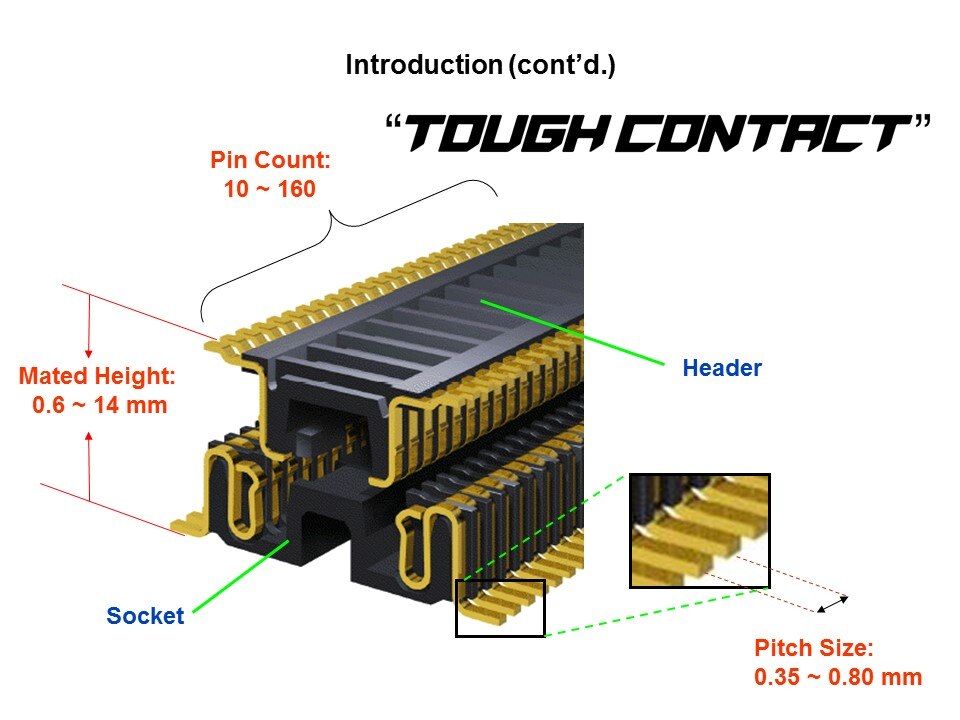 Introduction (cont'd.)

"TOUGH CONTACT"

Pin Count:
10 ~ 160

Mated Height:
0.6 ~ 14 mm

Header

Socket

Pitch Size:
0.35 ~ 0.80 mm