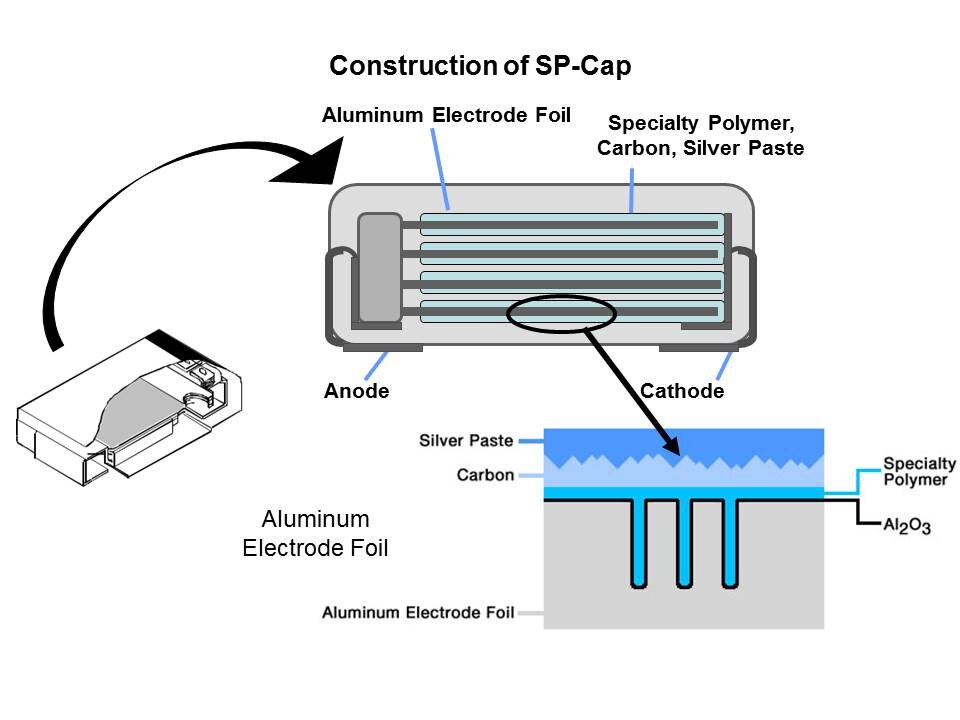 Construction of SP-Cap

Aluminum Electrode Foil

Specialty Polymer, Carbon, Silver Paste

Anode

Cathode

Silver Paste

Carbon

Specialty Polymer

$Al_2O_3$

Aluminum Electrode Foil

Aluminum Electrode Foil