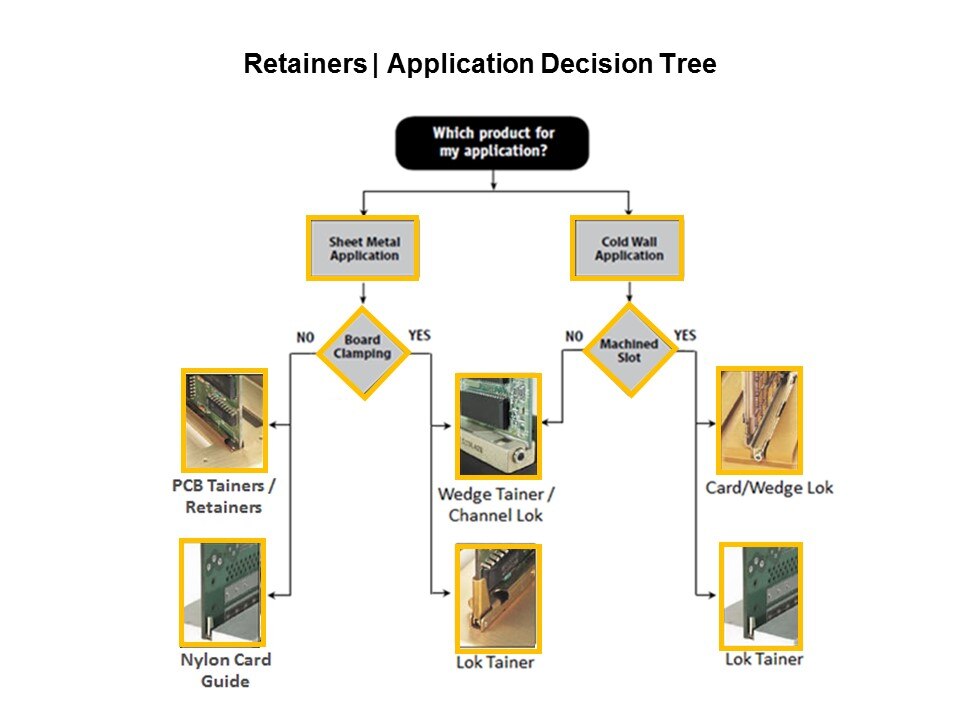 Retainers | Application Decision Tree

Which product for my application?

Sheet Metal Application

Cold Wall Application

NO

Board Clamping

YES

NO

Machined Slot

YES

PCB Tainers / Retainers

Wedge Tainer / Channel Lok

Card/Wedge Lok

Nylon Card Guide

Lok Tainer

Lok Tainer