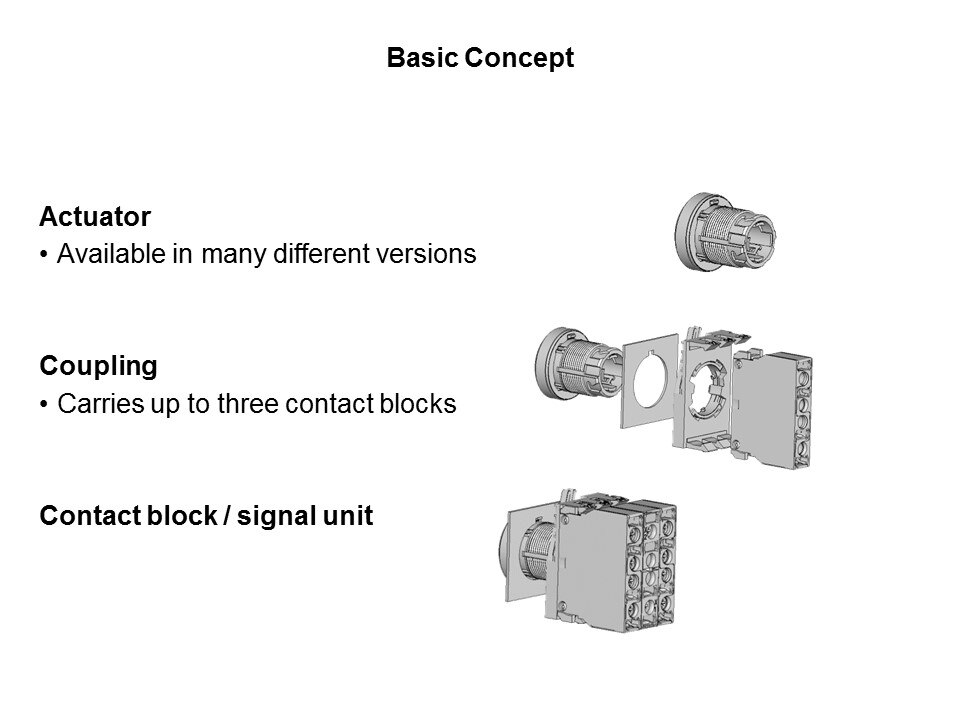 Basic Concept

Actuator
• Available in many different versions

Coupling
• Carries up to three contact blocks

Contact block / signal unit