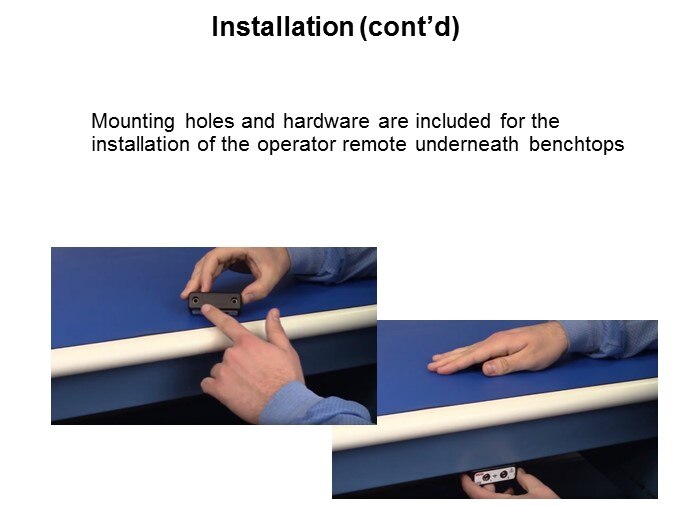 Installation (cont'd)

Mounting holes and hardware are included for the installation of the operator remote underneath benchtops