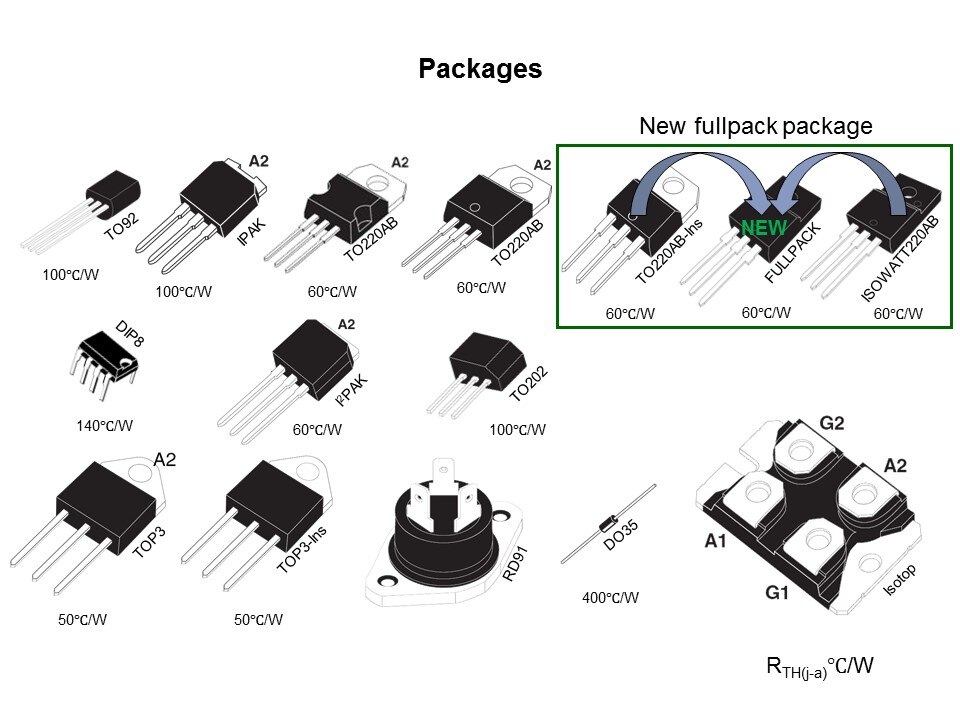 Packages

New fullpack package

TO92
100°C/W

A2
IPAK
100°C/W

A2
TO220AB
60°C/W

A2
TO220AB
60°C/W

TO220AB-Ins
60°C/W

NEW
FULLPACK
60°C/W

ISOWATT220AB
60°C/W

DIP8
140°C/W

A2
I²PAK
60°C/W

TO202
100°C/W

A2
TOP3
50°C/W

TOP3-Ins
50°C/W

RD91

DO35
400°C/W

G2
A2
A1
G1
Isotop

$R_{TH(j-a)}$°C/W