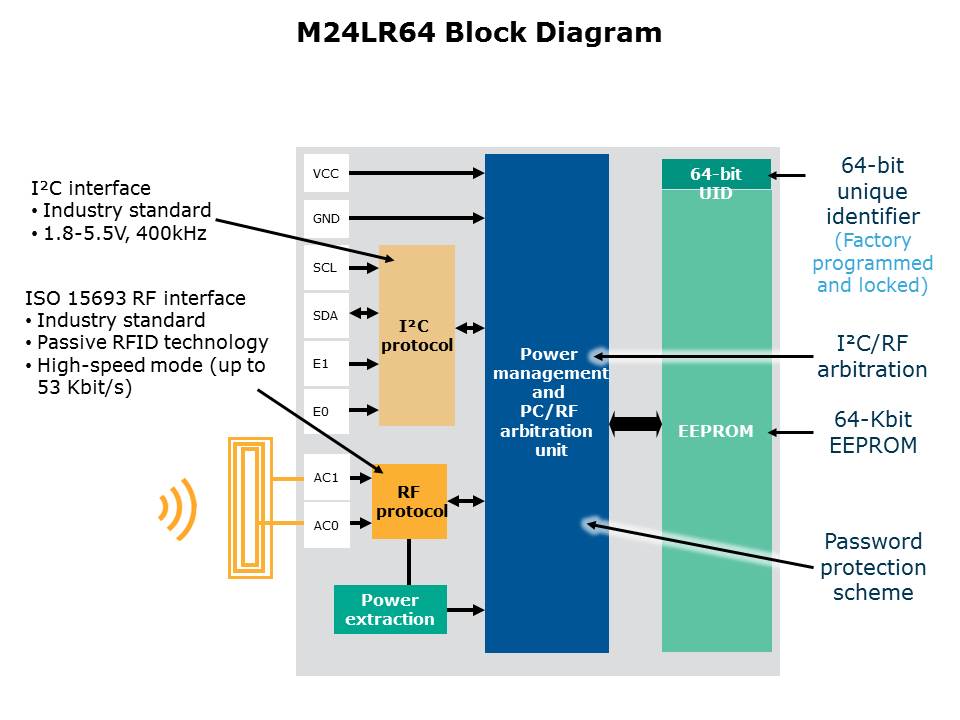 M24LR64 Block Diagram

I²C interface
• Industry standard
• 1.8-5.5V, 400kHz

ISO 15693 RF interface
• Industry standard
• Passive RFID technology
• High-speed mode (up to 53 Kbit/s)

VCC
GND
SCL
SDA
E1
E0
AC1
AC0

I²C protocol

RF protocol

Power extraction

Power management and PC/RF arbitration unit

64-bit UID

EEPROM

64-bit unique identifier (Factory programmed and locked)

I²C/RF arbitration

64-Kbit EEPROM

Password protection scheme