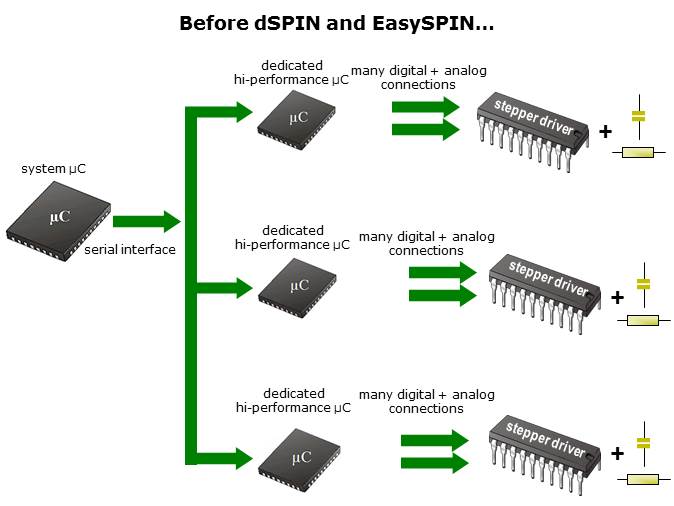 Before dSPIN and EasySPIN…

system µC

µC

serial interface

dedicated
hi-performance µC

µC

many digital + analog
connections

stepper driver

+

dedicated
hi-performance µC

µC

many digital + analog
connections

stepper driver

+

dedicated
hi-performance µC

µC

many digital + analog
connections

stepper driver

+