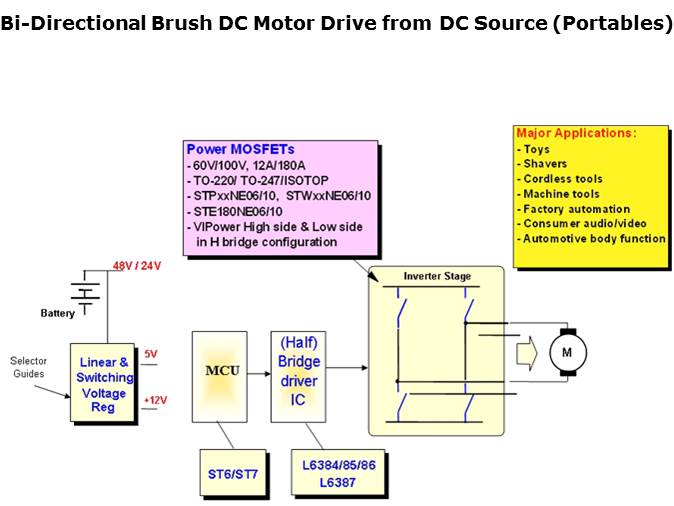 Bi-Directional Brush DC Motor Drive from DC Source (Portables)

Power MOSFETs
- 60V/100V, 12A/180A
- TO-220/ TO-247/ISOTOP
- STPxxNE06/10, STWxxNE06/10
- STE180NE06/10
- VIPower High side & Low side in H bridge configuration

Major Applications:
- Toys
- Shavers
- Cordless tools
- Machine tools
- Factory automation
- Consumer audio/video
- Automotive body function

48V / 24V

Battery

Selector Guides

Linear & Switching Voltage Reg

5V

+12V

MCU

(Half) Bridge driver IC

Inverter Stage

M

ST6/ST7

L6384/85/86 L6387