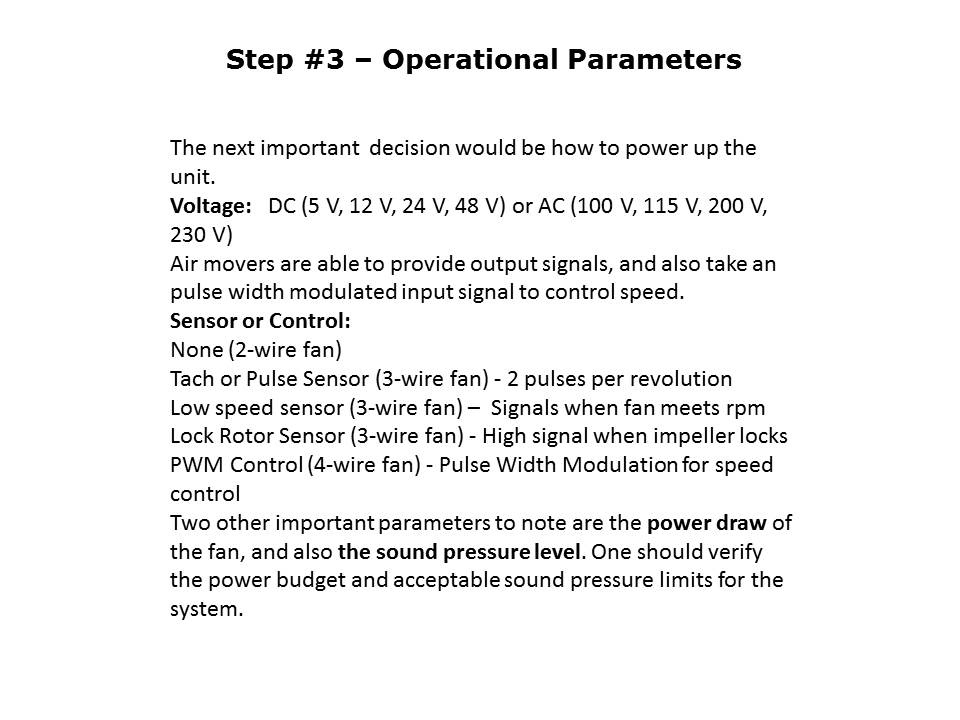 Step #3 – Operational Parameters

The next important decision would be how to power up the unit.
Voltage: DC (5 V, 12 V, 24 V, 48 V) or AC (100 V, 115 V, 200 V, 230 V)
Air movers are able to provide output signals, and also take an pulse width modulated input signal to control speed.
Sensor or Control:
None (2-wire fan)
Tach or Pulse Sensor (3-wire fan) - 2 pulses per revolution
Low speed sensor (3-wire fan) – Signals when fan meets rpm
Lock Rotor Sensor (3-wire fan) - High signal when impeller locks
PWM Control (4-wire fan) - Pulse Width Modulation for speed control
Two other important parameters to note are the power draw of the fan, and also the sound pressure level. One should verify the power budget and acceptable sound pressure limits for the system.