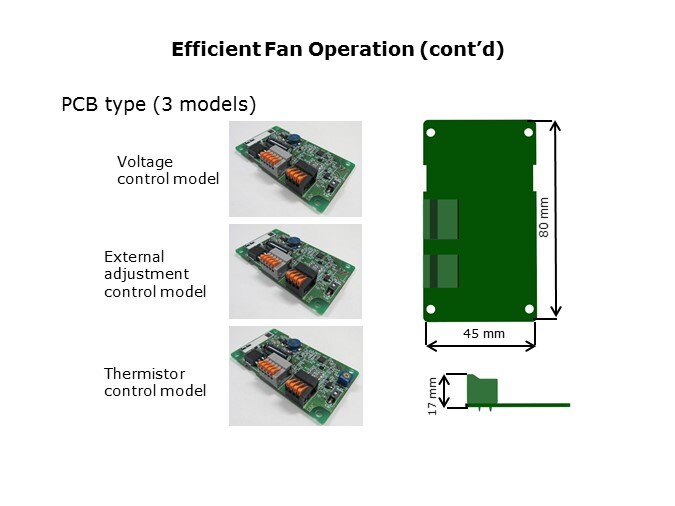 Efficient Fan Operation (cont'd)

PCB type (3 models)

Voltage control model

External adjustment control model

Thermistor control model

80 mm

45 mm

17 mm