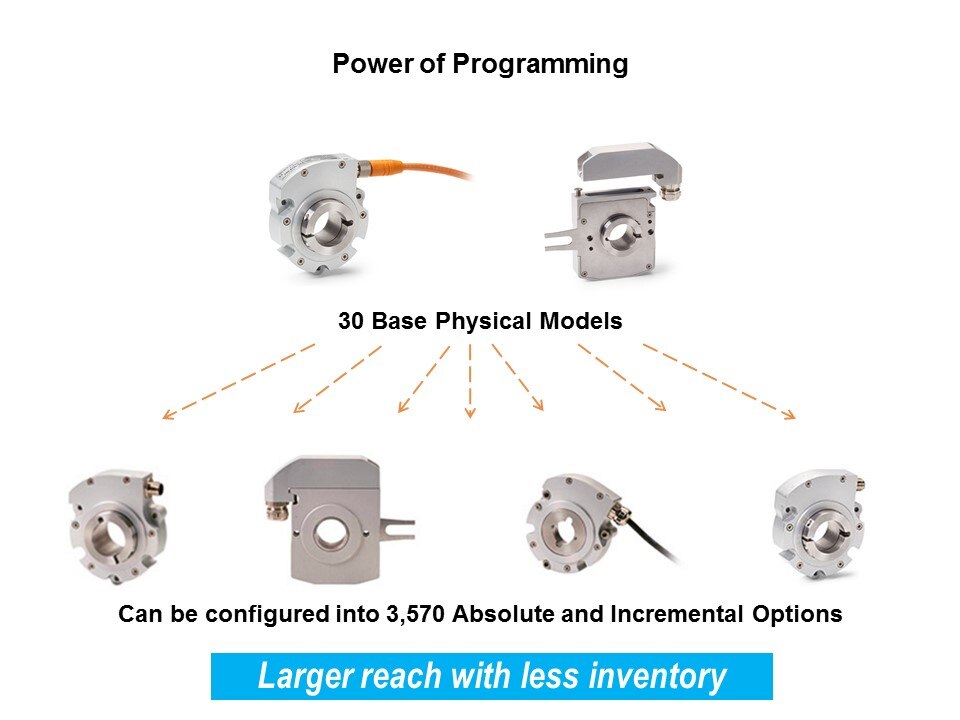 Power of Programming

30 Base Physical Models

Can be configured into 3,570 Absolute and Incremental Options

Larger reach with less inventory