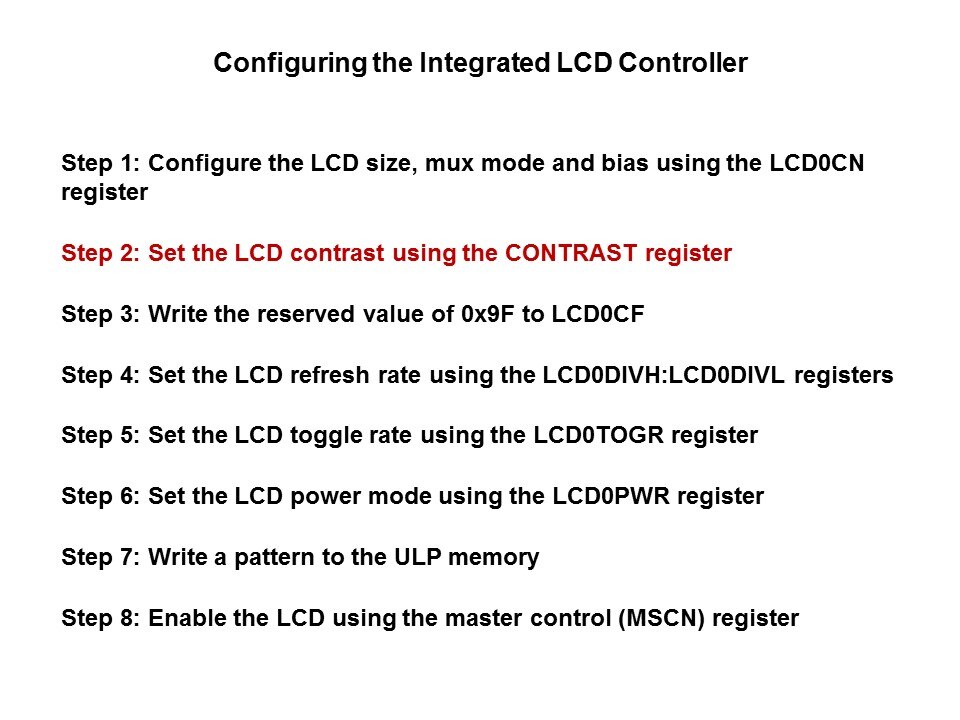 Configuring the Integrated LCD Controller

Step 1: Configure the LCD size, mux mode and bias using the LCD0CN register

Step 2: Set the LCD contrast using the CONTRAST register

Step 3: Write the reserved value of 0x9F to LCD0CF

Step 4: Set the LCD refresh rate using the LCD0DIVH:LCD0DIVL registers

Step 5: Set the LCD toggle rate using the LCD0TOGR register

Step 6: Set the LCD power mode using the LCD0PWR register

Step 7: Write a pattern to the ULP memory

Step 8: Enable the LCD using the master control (MSCN) register