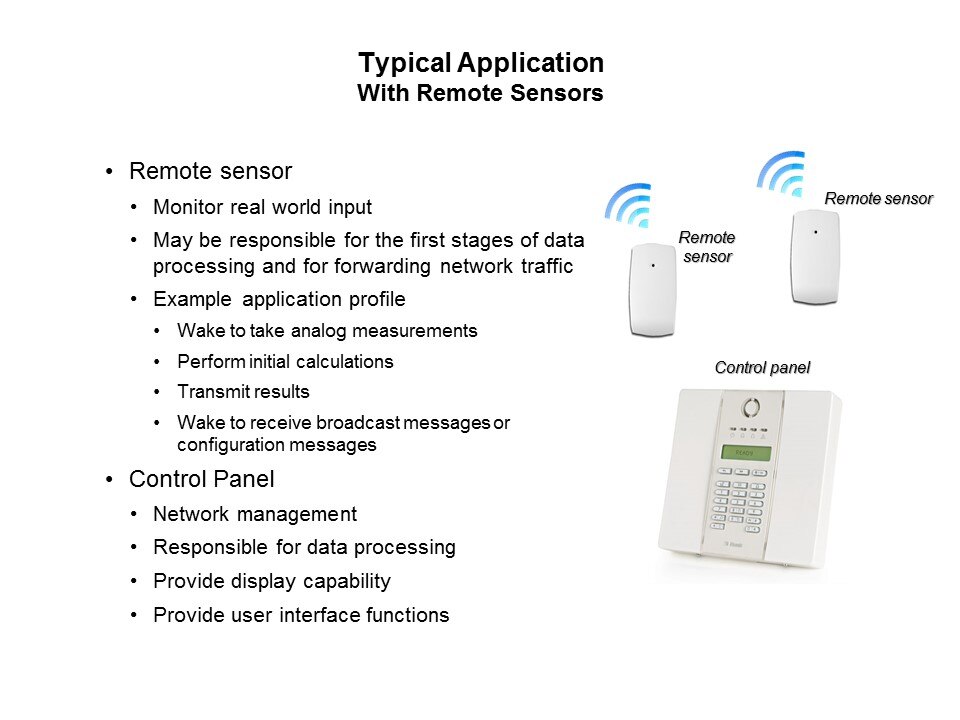 Typical Application
With Remote Sensors

• Remote sensor
  • Monitor real world input
  • May be responsible for the first stages of data processing and for forwarding network traffic
  • Example application profile
    • Wake to take analog measurements
    • Perform initial calculations
    • Transmit results
    • Wake to receive broadcast messages or configuration messages
• Control Panel
  • Network management
  • Responsible for data processing
  • Provide display capability
  • Provide user interface functions

Remote sensor

Remote sensor

Control panel

READY