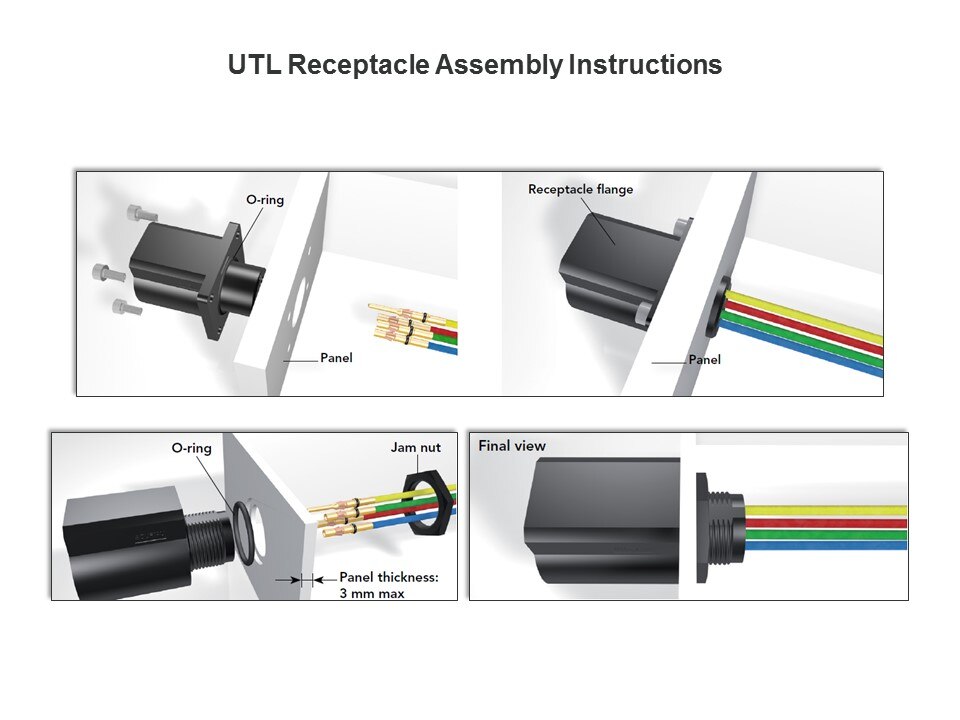 UTL Receptacle Assembly Instructions

O-ring

Panel

Receptacle flange

Panel

O-ring

Jam nut

Panel thickness: 3 mm max

Final view