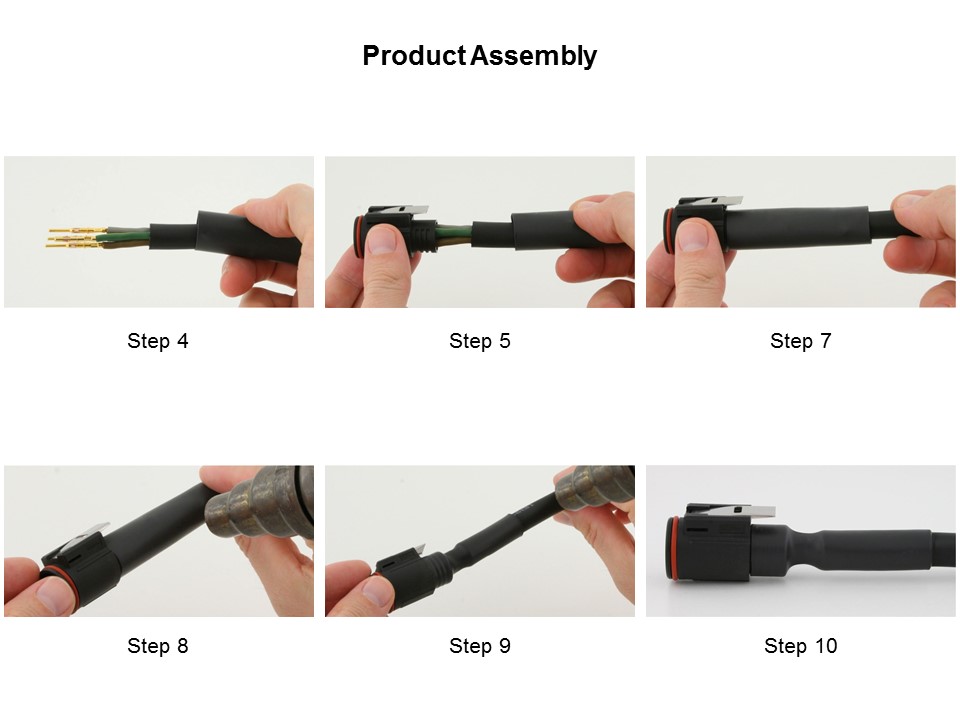 Product Assembly

Step 4

Step 5

Step 7

Step 8

Step 9

Step 10