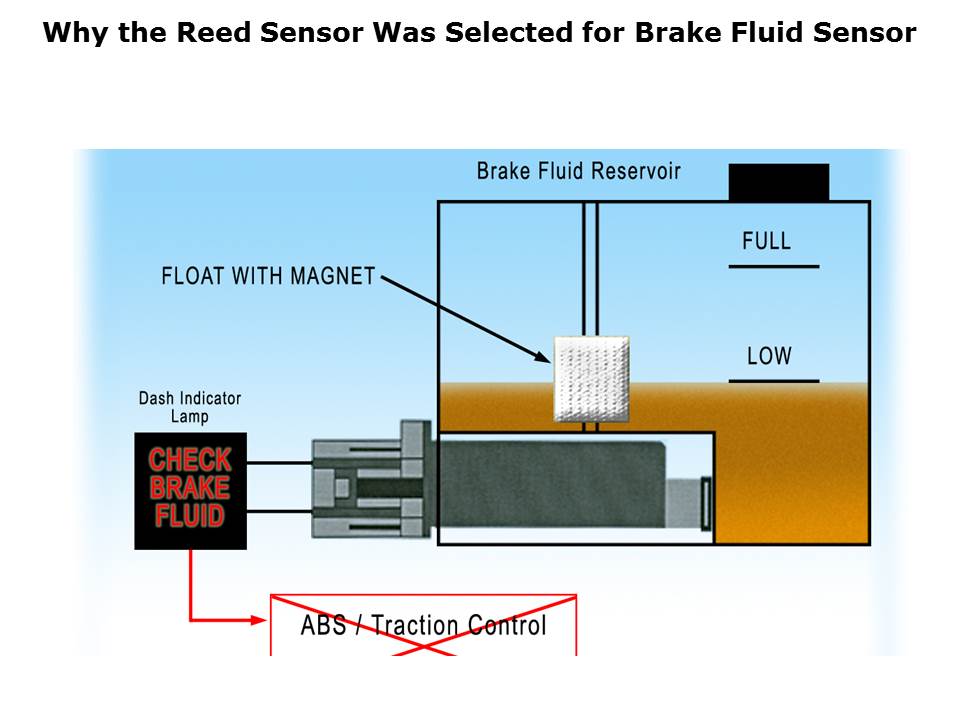 Why the Reed Sensor Was Selected for Brake Fluid Sensor

Brake Fluid Reservoir

FULL

FLOAT WITH MAGNET

LOW

Dash Indicator Lamp

CHECK BRAKE FLUID

ABS / Traction Control