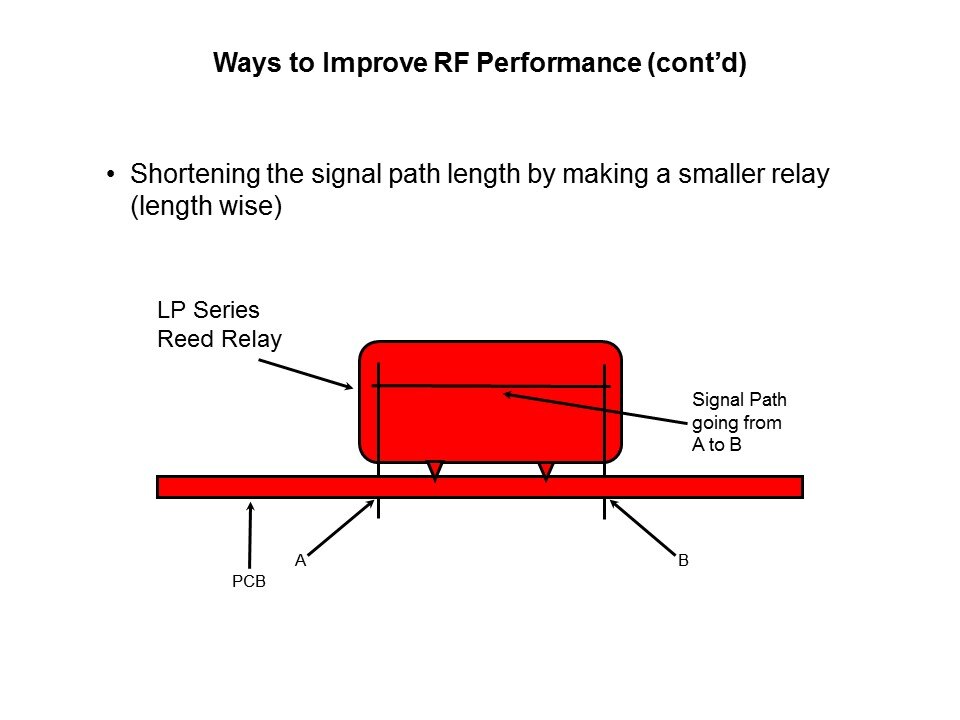 Ways to Improve RF Performance (cont'd)

• Shortening the signal path length by making a smaller relay (length wise)

LP Series
Reed Relay

Signal Path going from A to B

PCB

A

B