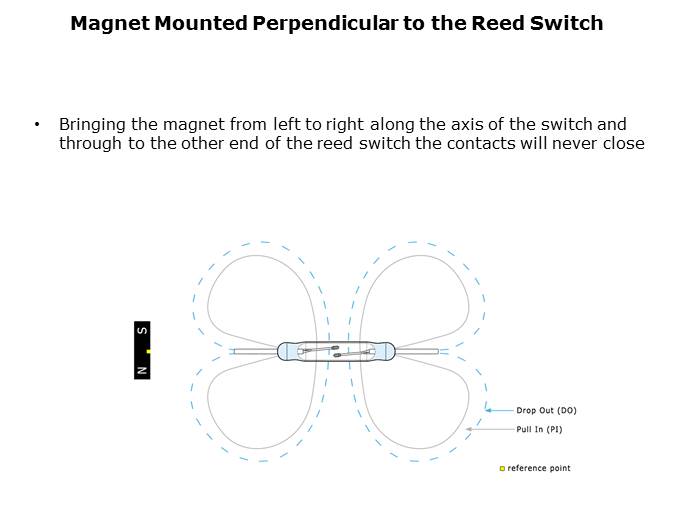 Magnet Mounted Perpendicular to the Reed Switch

• Bringing the magnet from left to right along the axis of the switch and through to the other end of the reed switch the contacts will never close

S
N

Drop Out (DO)
Pull In (PI)

reference point