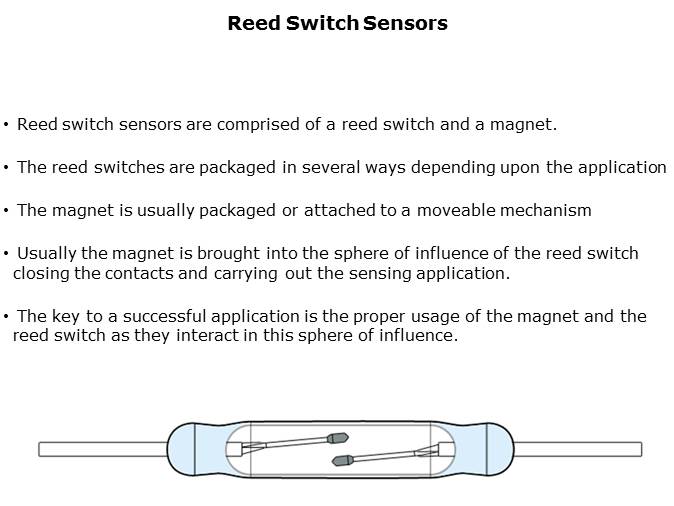 Reed Switch Sensors

• Reed switch sensors are comprised of a reed switch and a magnet.

• The reed switches are packaged in several ways depending upon the application

• The magnet is usually packaged or attached to a moveable mechanism

• Usually the magnet is brought into the sphere of influence of the reed switch closing the contacts and carrying out the sensing application.

• The key to a successful application is the proper usage of the magnet and the reed switch as they interact in this sphere of influence.