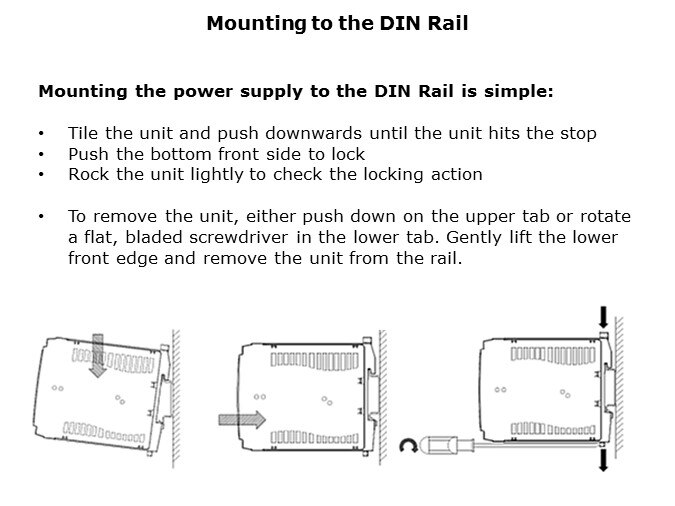 Mounting to the DIN Rail

Mounting the power supply to the DIN Rail is simple:

• Tile the unit and push downwards until the unit hits the stop
• Push the bottom front side to lock
• Rock the unit lightly to check the locking action

• To remove the unit, either push down on the upper tab or rotate a flat, bladed screwdriver in the lower tab. Gently lift the lower front edge and remove the unit from the rail.