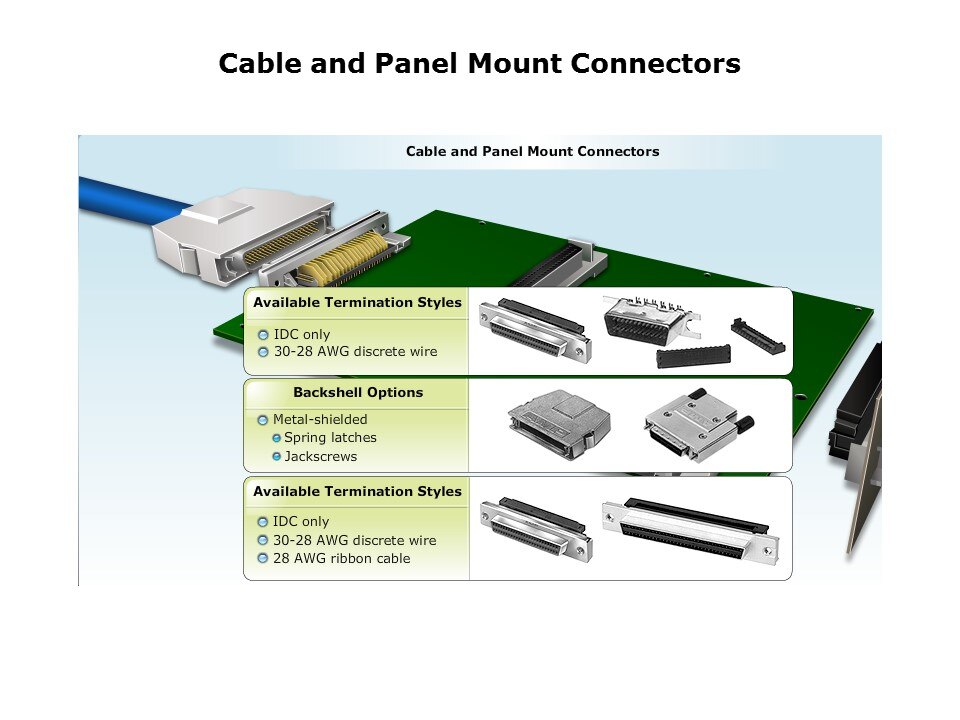 Cable and Panel Mount Connectors

Cable and Panel Mount Connectors

Available Termination Styles

IDC only
30-28 AWG discrete wire

Backshell Options

Metal-shielded
Spring latches
Jackscrews

Available Termination Styles

IDC only
30-28 AWG discrete wire
28 AWG ribbon cable