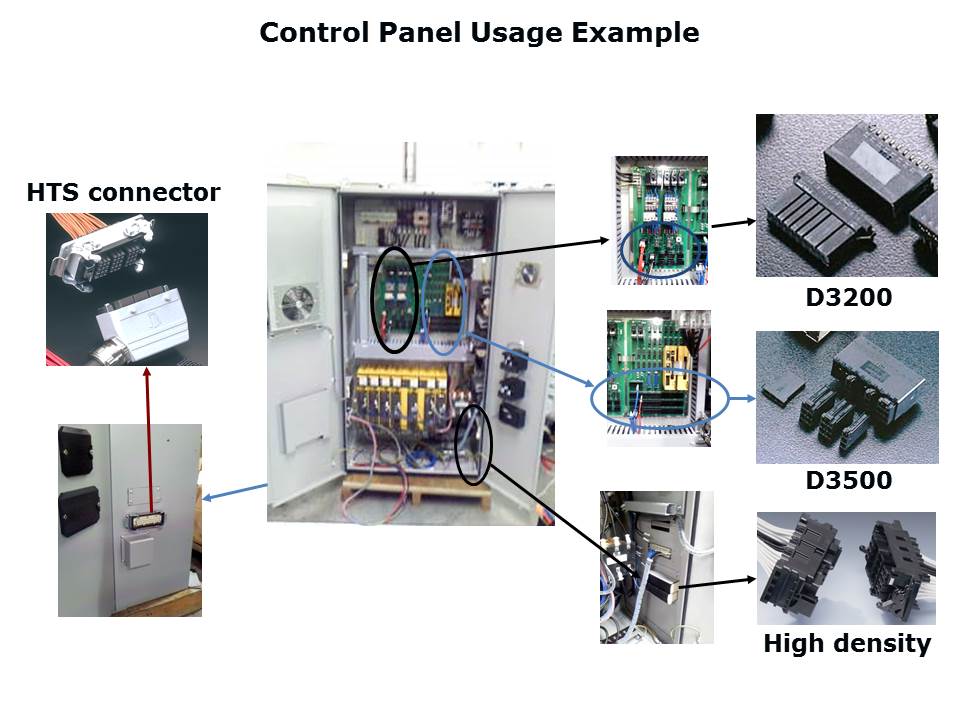 Control Panel Usage Example

HTS connector

D3200

D3500

High density