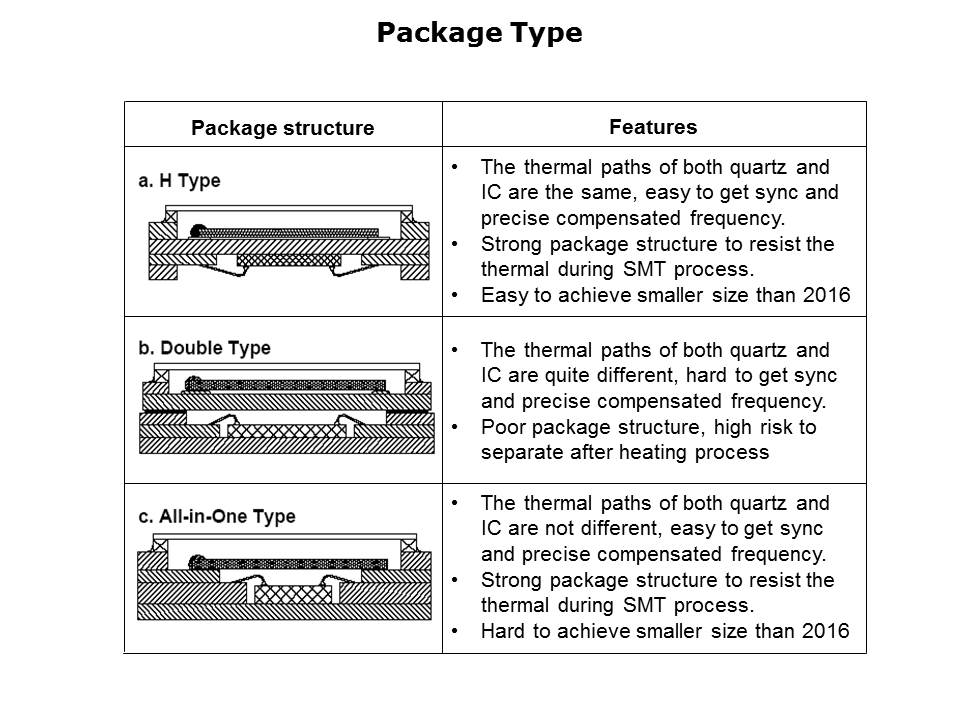 Package Type

| Package structure | Features |
|---|---|
| a. H Type | • The thermal paths of both quartz and IC are the same, easy to get sync and precise compensated frequency. • Strong package structure to resist the thermal during SMT process. • Easy to achieve smaller size than 2016 |
| b. Double Type | • The thermal paths of both quartz and IC are quite different, hard to get sync and precise compensated frequency. • Poor package structure, high risk to separate after heating process |
| c. All-in-One Type | • The thermal paths of both quartz and IC are not different, easy to get sync and precise compensated frequency. • Strong package structure to resist the thermal during SMT process. • Hard to achieve smaller size than 2016 |