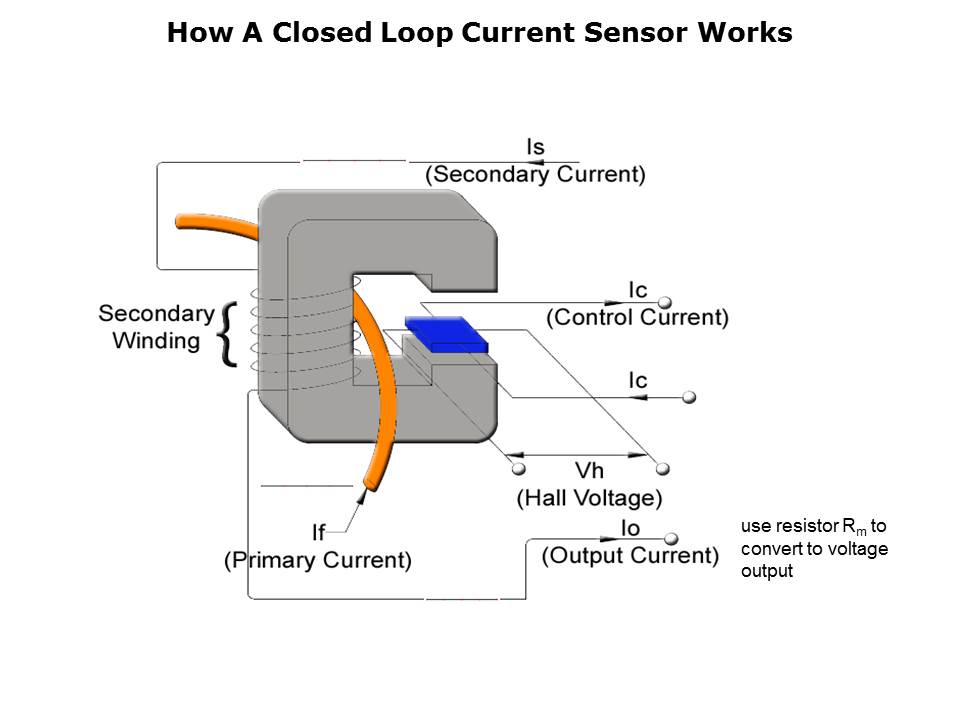 How A Closed Loop Current Sensor Works

Is
(Secondary Current)

Secondary Winding

Ic
(Control Current)

Ic

Vh
(Hall Voltage)

If
(Primary Current)

Io
(Output Current)

use resistor $R_m$ to convert to voltage output