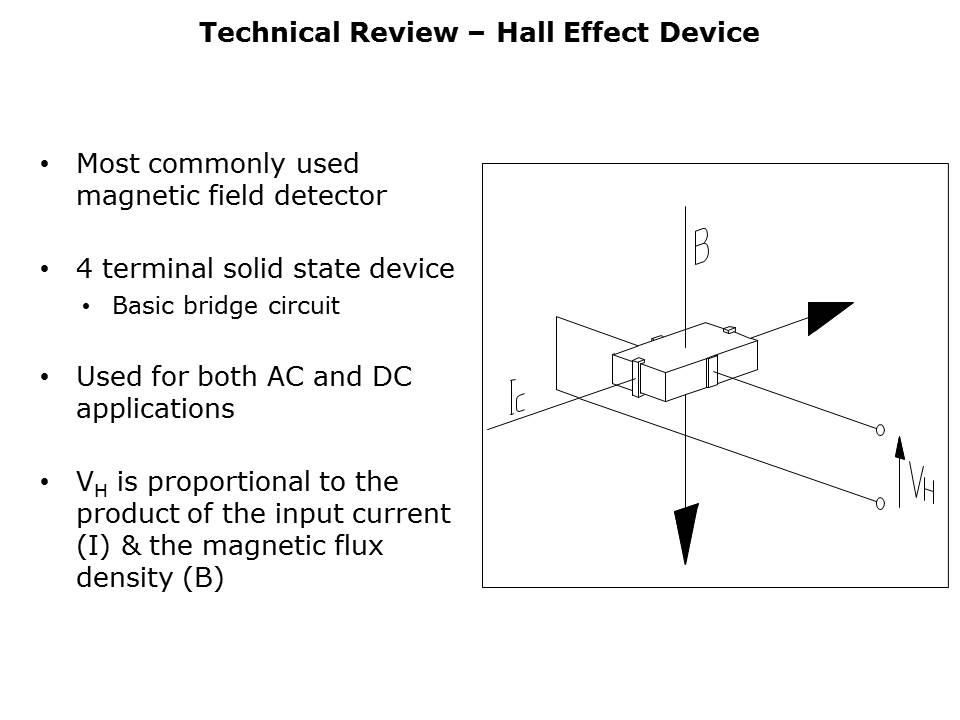 Technical Review – Hall Effect Device

• Most commonly used magnetic field detector

• 4 terminal solid state device
  • Basic bridge circuit

• Used for both AC and DC applications

• $V_H$ is proportional to the product of the input current (I) & the magnetic flux density (B)

B

$I_C$

$V_H$