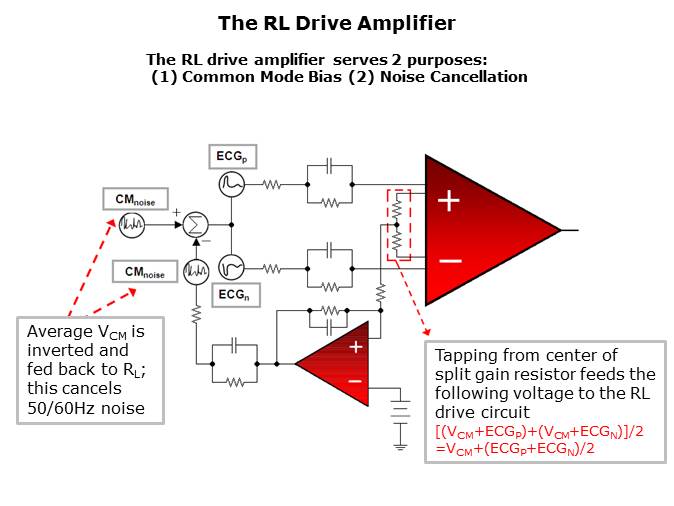 The RL Drive Amplifier

The RL drive amplifier serves 2 purposes:
(1) Common Mode Bias (2) Noise Cancellation

$ECG_p$

$CM_{noise}$

+

−

$CM_{noise}$

$ECG_n$

+

−

+

−

Average $V_{CM}$ is inverted and fed back to $R_L$; this cancels 50/60Hz noise

Tapping from center of split gain resistor feeds the following voltage to the RL drive circuit
$[(V_{CM}+ECG_P)+(V_{CM}+ECG_N)]/2$
$=V_{CM}+(ECG_P+ECG_N)/2$