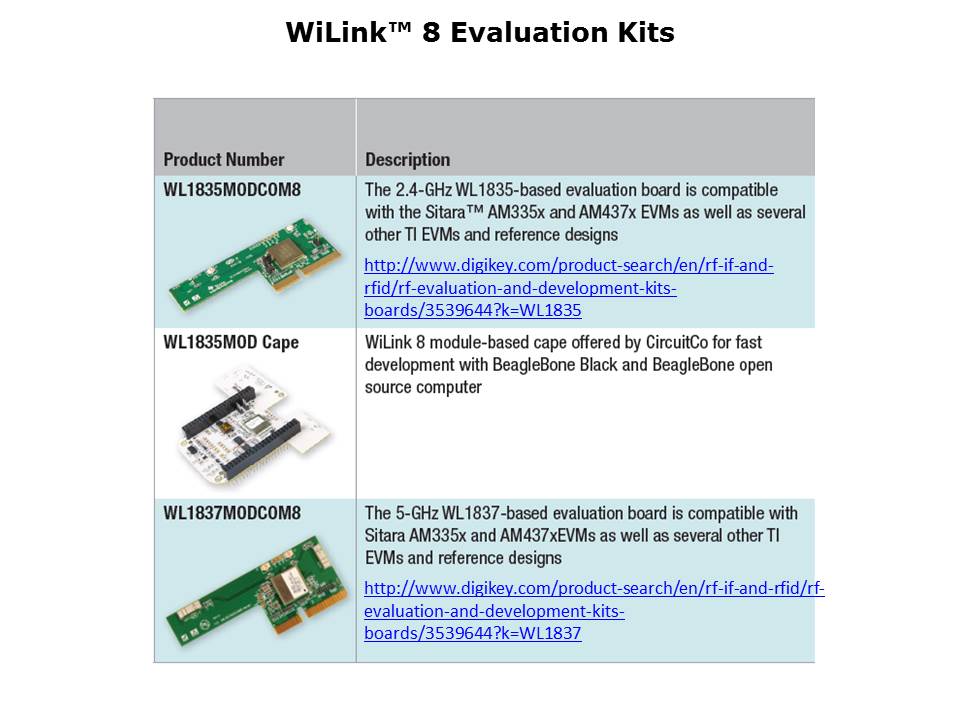 WiLink™ 8 Evaluation Kits

| Product Number | Description |
|---|---|
| WL1835MODCOM8 | The 2.4-GHz WL1835-based evaluation board is compatible with the Sitara™ AM335x and AM437x EVMs as well as several other TI EVMs and reference designs http://www.digikey.com/product-search/en/rf-if-and-rfid/rf-evaluation-and-development-kits-boards/3539644?k=WL1835 |
| WL1835MOD Cape | WiLink 8 module-based cape offered by CircuitCo for fast development with BeagleBone Black and BeagleBone open source computer |
| WL1837MODCOM8 | The 5-GHz WL1837-based evaluation board is compatible with Sitara AM335x and AM437xEVMs as well as several other TI EVMs and reference designs http://www.digikey.com/product-search/en/rf-if-and-rfid/rf-evaluation-and-development-kits-boards/3539644?k=WL1837 |