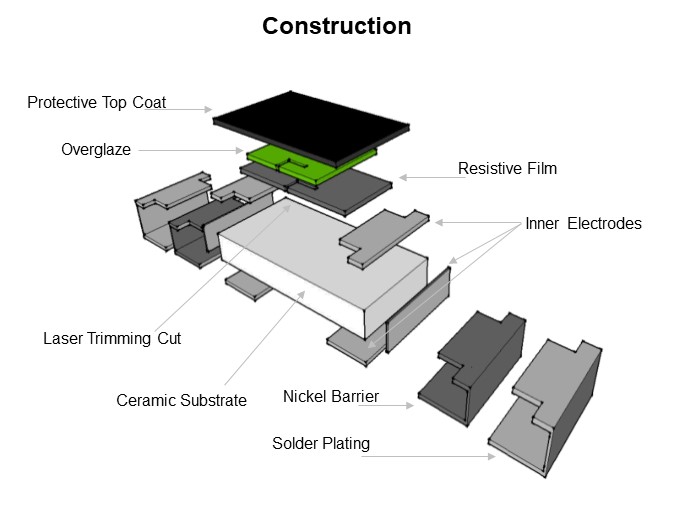 Construction

Protective Top Coat

Overglaze

Resistive Film

Inner Electrodes

Laser Trimming Cut

Ceramic Substrate

Nickel Barrier

Solder Plating