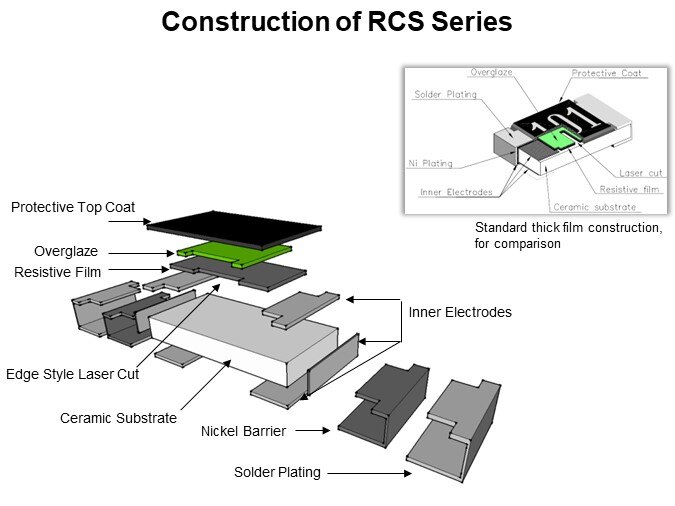 Construction of RCS Series

Overglaze
Protective Coat
Solder Plating
101
Ni Plating
Laser cut
Inner Electrodes
Resistive film
Ceramic substrate

Standard thick film construction, for comparison

Protective Top Coat
Overglaze
Resistive Film
Inner Electrodes
Edge Style Laser Cut
Ceramic Substrate
Nickel Barrier
Solder Plating