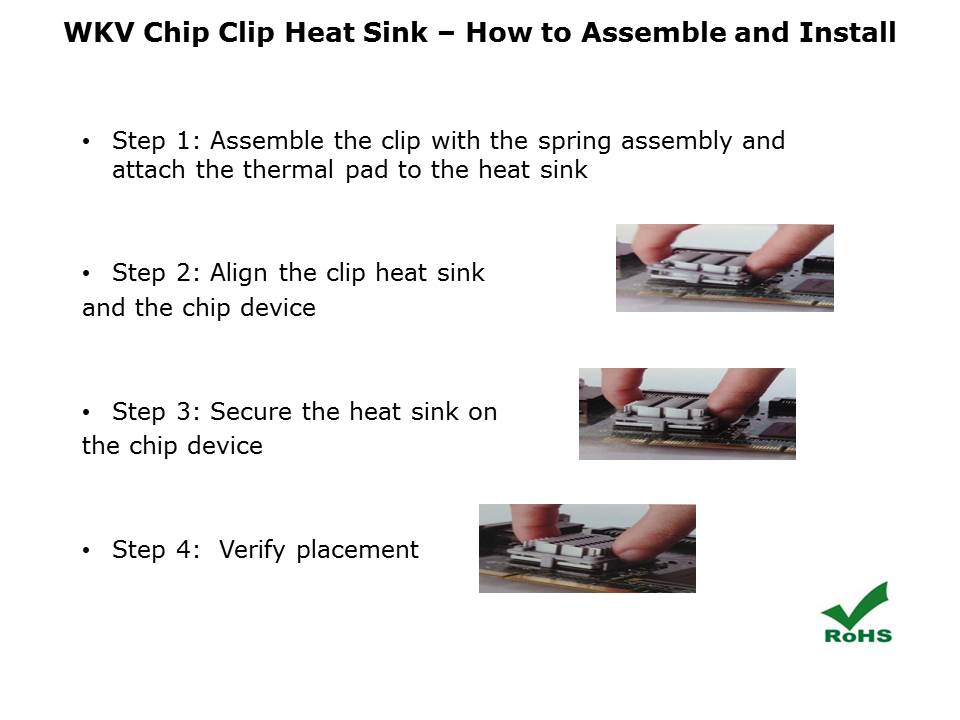 WKV Chip Clip Heat Sink – How to Assemble and Install

• Step 1: Assemble the clip with the spring assembly and attach the thermal pad to the heat sink

• Step 2: Align the clip heat sink and the chip device

• Step 3: Secure the heat sink on the chip device

• Step 4: Verify placement

RoHS