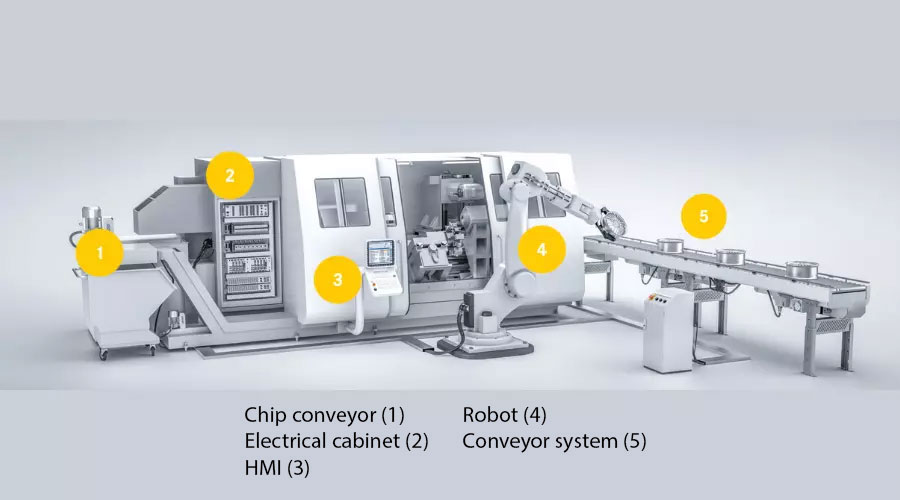 2
1
3
4
5

Chip conveyor (1)
Electrical cabinet (2)
HMI (3)

Robot (4)
Conveyor system (5)