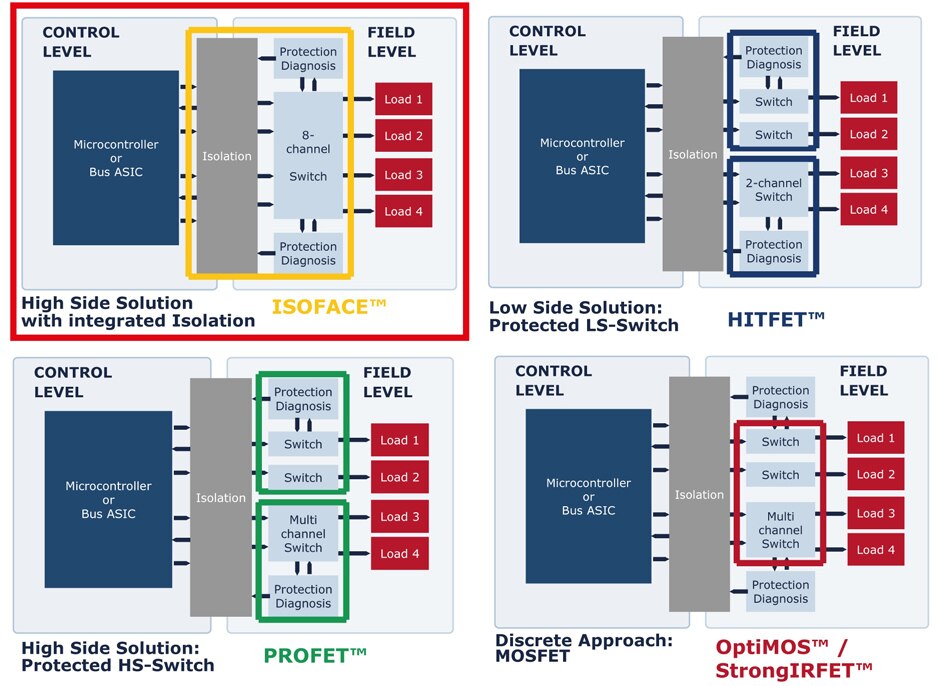 CONTROL LEVEL

FIELD LEVEL

Microcontroller or Bus ASIC

Isolation

Protection Diagnosis

8-channel Switch

Protection Diagnosis

Load 1

Load 2

Load 3

Load 4

High Side Solution with integrated Isolation

ISOFACE™

CONTROL LEVEL

FIELD LEVEL

Microcontroller or Bus ASIC

Isolation

Protection Diagnosis

Switch

Switch

2-channel Switch

Protection Diagnosis

Load 1

Load 2

Load 3

Load 4

Low Side Solution: Protected LS-Switch

HITFET™

CONTROL LEVEL

FIELD LEVEL

Microcontroller or Bus ASIC

Isolation

Protection Diagnosis

Switch

Switch

Multi channel Switch

Protection Diagnosis

Load 1

Load 2

Load 3

Load 4

High Side Solution: Protected HS-Switch

PROFET™

CONTROL LEVEL

FIELD LEVEL

Microcontroller or Bus ASIC

Isolation

Protection Diagnosis

Switch

Switch

Multi channel Switch

Protection Diagnosis

Load 1

Load 2

Load 3

Load 4

Discrete Approach: MOSFET

OptiMOS™ / StrongIRFET™