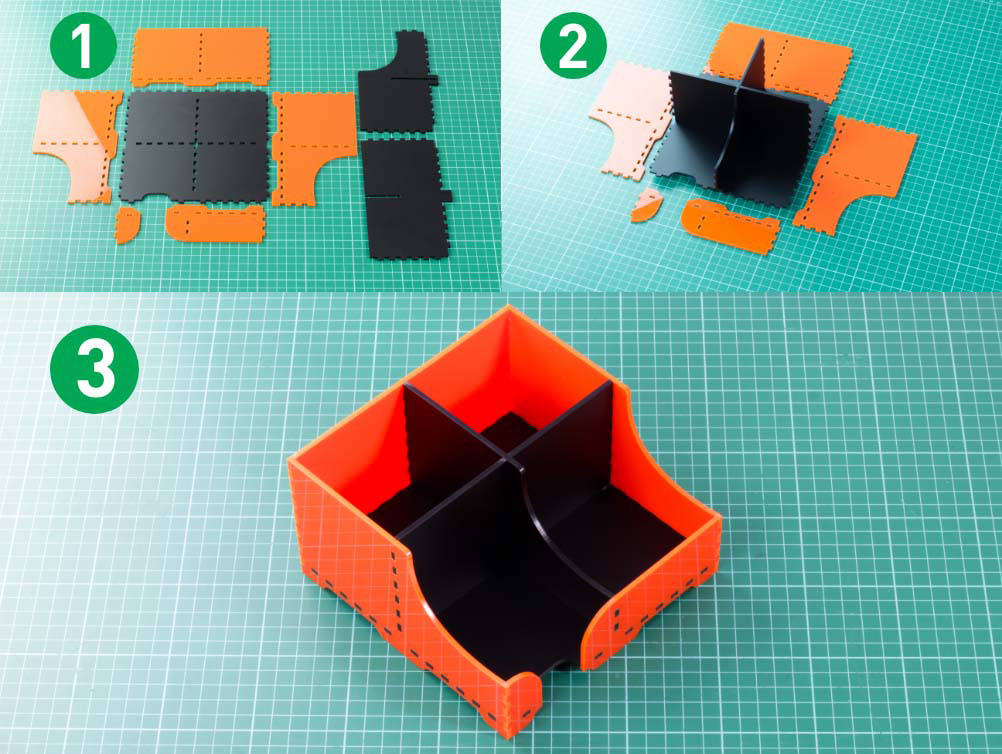 1

2

3